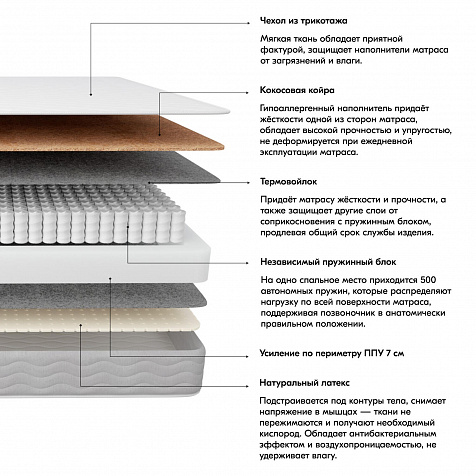 Чехол из трикотажа

Мягкая ткань обладает приятной фактурой, защищает наполнители матраса от загрязнений и влаги.

Кокосовая койра

Гипоаллергенный наполнитель придаёт жёсткости одной из сторон матраса, обладает высокой прочностью и упругостью, не деформируется при ежедневной эксплуатации матраса.

Термовойлок

Придаёт матрасу жёсткости и прочности, а также защищает другие слои от соприкосновения с пружинным блоком, продлевая общий срок службы изделия.

Независимый пружинный блок

На одно спальное место приходится 500 автономных пружин, которые распределяют нагрузку по всей поверхности матраса, поддерживая позвоночник в анатомически правильном положении.

Усиление по периметру ППУ 7 см

Натуральный латекс

Подстраивается под контуры тела, снимает напряжение в мышцах — ткани не пережимаются и получают необходимый кислород. Обладает антибактериальным эффектом и воздухопроницаемостью, не удерживает влагу.