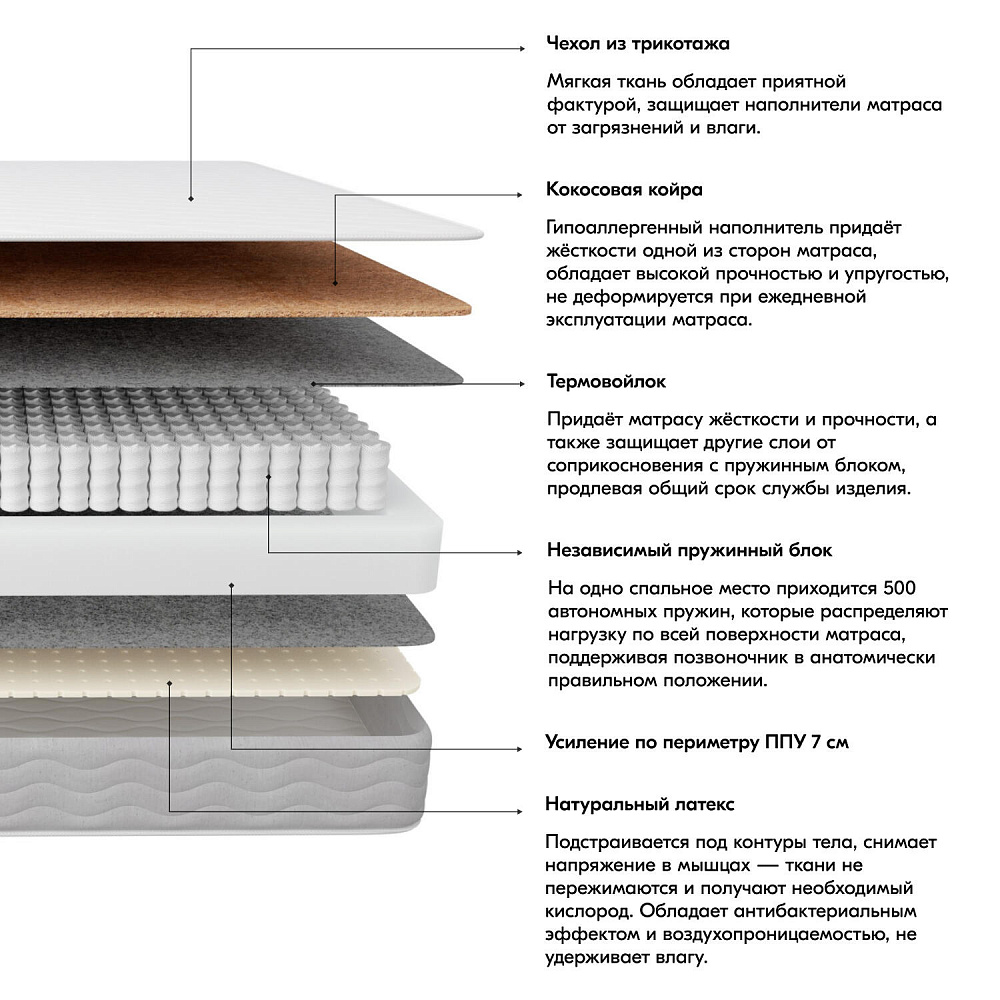 Чехол из трикотажа

Мягкая ткань обладает приятной фактурой, защищает наполнители матраса от загрязнений и влаги.

Кокосовая койра

Гипоаллергенный наполнитель придаёт жёсткости одной из сторон матраса, обладает высокой прочностью и упругостью, не деформируется при ежедневной эксплуатации матраса.

Термовойлок

Придаёт матрасу жёсткости и прочности, а также защищает другие слои от соприкосновения с пружинным блоком, продлевая общий срок службы изделия.

Независимый пружинный блок

На одно спальное место приходится 500 автономных пружин, которые распределяют нагрузку по всей поверхности матраса, поддерживая позвоночник в анатомически правильном положении.

Усиление по периметру ППУ 7 см

Натуральный латекс

Подстраивается под контуры тела, снимает напряжение в мышцах — ткани не пережимаются и получают необходимый кислород. Обладает антибактериальным эффектом и воздухопроницаемостью, не удерживает влагу.