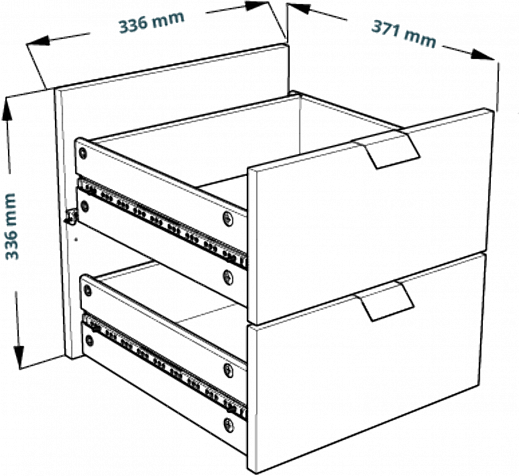 336 mm
371 mm
336 mm