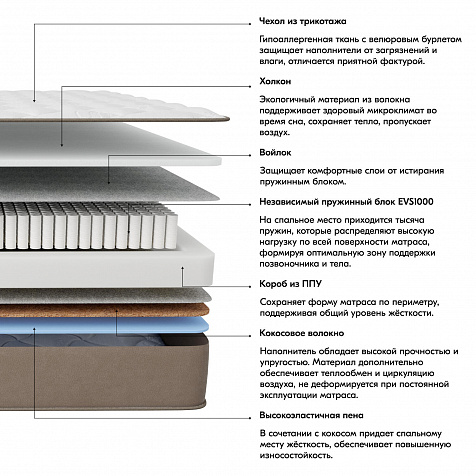 Чехол из трикотажа

Гипоаллергенная ткань с велюровым бурлетом защищает наполнители от загрязнений и влаги, отличается приятной фактурой.

Холкон

Экологичный материал из волокна поддерживает здоровый микроклимат во время сна, сохраняет тепло, пропускает воздух.

Войлок

Защищает комфортные слои от истирания пружинным блоком.

Независимый пружинный блок EVS1000

На спальное место приходится тысяча пружин, которые распределяют высокую нагрузку по всей поверхности матраса, формируя оптимальную зону поддержки позвоночника и тела.

Короб из ППУ

Сохраняет форму матраса по периметру, поддерживая общий уровень жёсткости.

Кокосовое волокно

Наполнитель обладает высокой прочностью и упругостью. Материал дополнительно обеспечивает теплообмен и циркуляцию воздуха, не деформируется при постоянной эксплуатации матраса.

Высокоэластичная пена

В сочетании с кокосом придает спальному месту жёсткость, обеспечивает повышенную износостойкость.