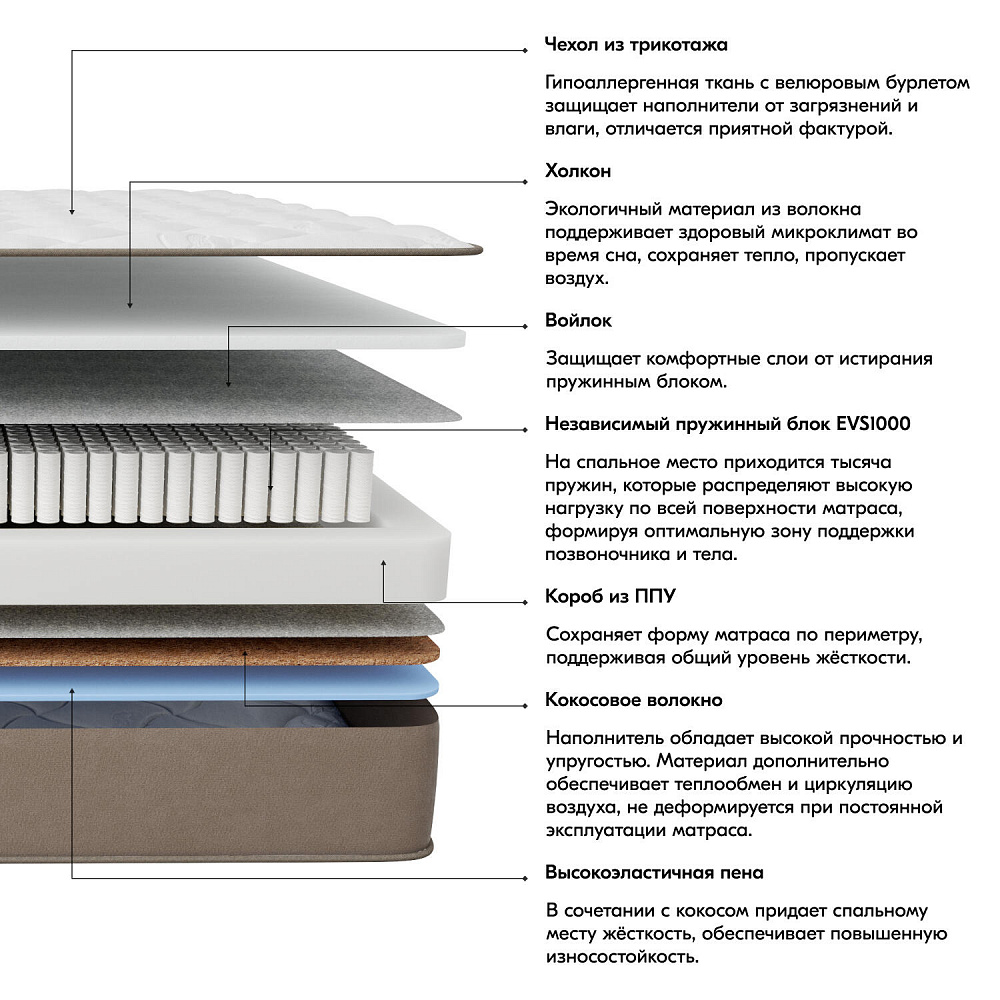 Чехол из трикотажа

Гипоаллергенная ткань с велюровым бурлетом защищает наполнители от загрязнений и влаги, отличается приятной фактурой.

Холкон

Экологичный материал из волокна поддерживает здоровый микроклимат во время сна, сохраняет тепло, пропускает воздух.

Войлок

Защищает комфортные слои от истирания пружинным блоком.

Независимый пружинный блок EVS1000

На спальное место приходится тысяча пружин, которые распределяют высокую нагрузку по всей поверхности матраса, формируя оптимальную зону поддержки позвоночника и тела.

Короб из ППУ

Сохраняет форму матраса по периметру, поддерживая общий уровень жёсткости.

Кокосовое волокно

Наполнитель обладает высокой прочностью и упругостью. Материал дополнительно обеспечивает теплообмен и циркуляцию воздуха, не деформируется при постоянной эксплуатации матраса.

Высокоэластичная пена

В сочетании с кокосом придает спальному месту жёсткость, обеспечивает повышенную износостойкость.