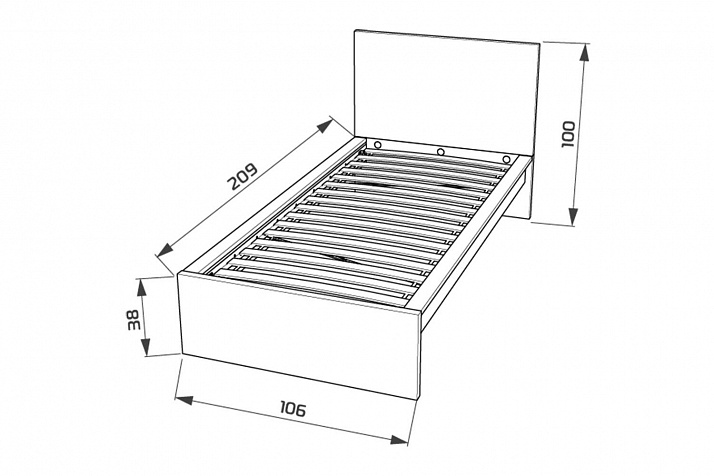 209
100
38
106