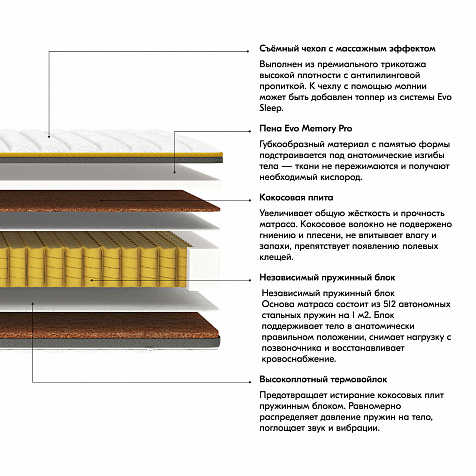 Съёмный чехол с массажным эффектом

Выполнен из премиального трикотажа высокой плотности с антипилинговой пропиткой. К чехлу с помощью молнии может быть добавлен топпер из системы Evo Sleep.

Пена Evo Memory Pro

Губкообразный материал с памятью формы подстраивается под анатомические изгибы тела — ткани не пережимаются и получают необходимый кислород.

Кокосовая плита

Увеличивает общую жёсткость и прочность матраса. Кокосовое волокно не подвержено гниению и плесени, не впитывает влагу и запахи, препятствует появлению полевых клещей.

Независимый пружинный блок

Независимый пружинный блок
Основа матраса состоит из 512 автономных стальных пружин на 1 м2. Блок поддерживает тело в анатомически правильном положении, снимает нагрузку с позвоночника и восстанавливает кровоснабжение.

Высокоплотный термовойлок

Предотвращает истирание кокосовых плит пружинным блоком. Равномерно распределяет давление пружин на тело, поглощает звук и вибрации.